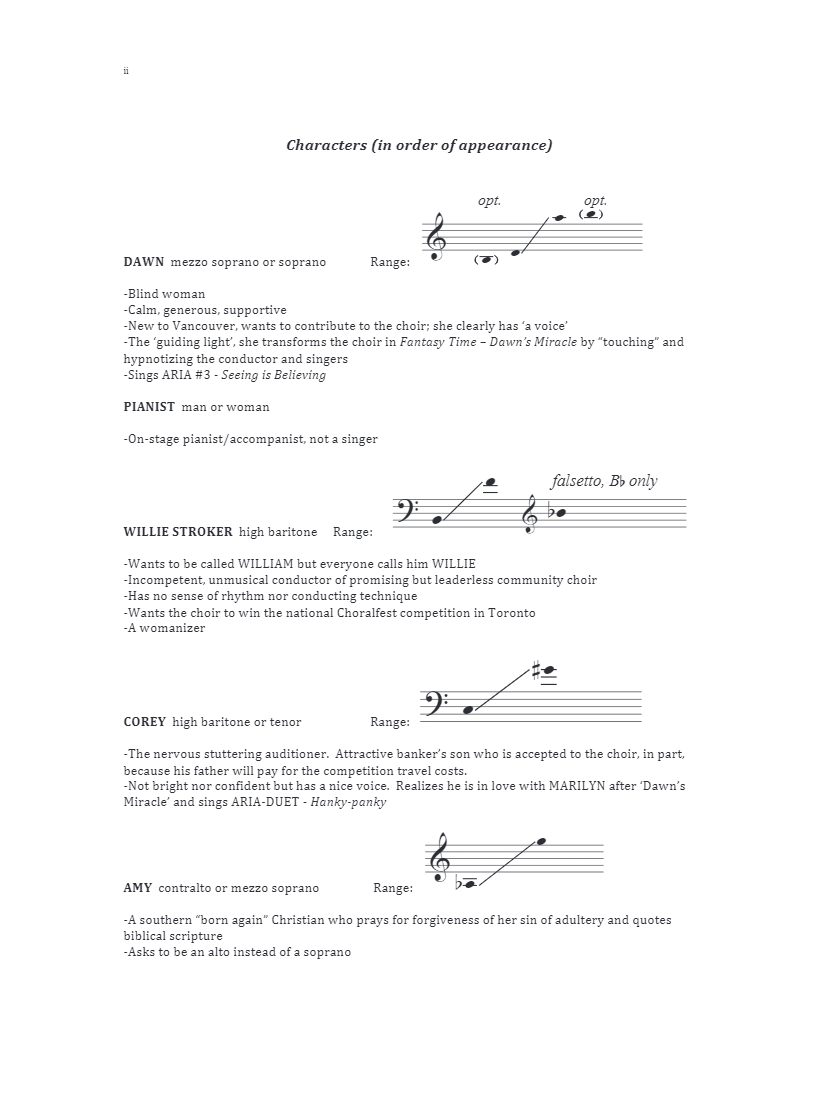 ii

Characters (in order of appearance)

opt. opt.

DAWN mezzo soprano or soprano Range:

-Blind woman
-Calm, generous, supportive
-New to Vancouver, wants to contribute to the choir; she clearly has 'a voice'
-The 'guiding light', she transforms the choir in Fantasy Time – Dawn's Miracle by "touching" and hypnotizing the conductor and singers
-Sings ARIA #3 - Seeing is Believing

PIANIST man or woman

-On-stage pianist/accompanist, not a singer

falsetto, B♭ only

WILLIE STROKER high baritone Range:

-Wants to be called WILLIAM but everyone calls him WILLIE
-Incompetent, unmusical conductor of promising but leaderless community choir
-Has no sense of rhythm nor conducting technique
-Wants the choir to win the national Choralfest competition in Toronto
-A womanizer

COREY high baritone or tenor Range:

-The nervous stuttering auditioner. Attractive banker's son who is accepted to the choir, in part, because his father will pay for the competition travel costs.
-Not bright nor confident but has a nice voice. Realizes he is in love with MARILYN after 'Dawn's Miracle' and sings ARIA-DUET - Hanky-panky

AMY contralto or mezzo soprano Range:

-A southern "born again" Christian who prays for forgiveness of her sin of adultery and quotes biblical scripture
-Asks to be an alto instead of a soprano